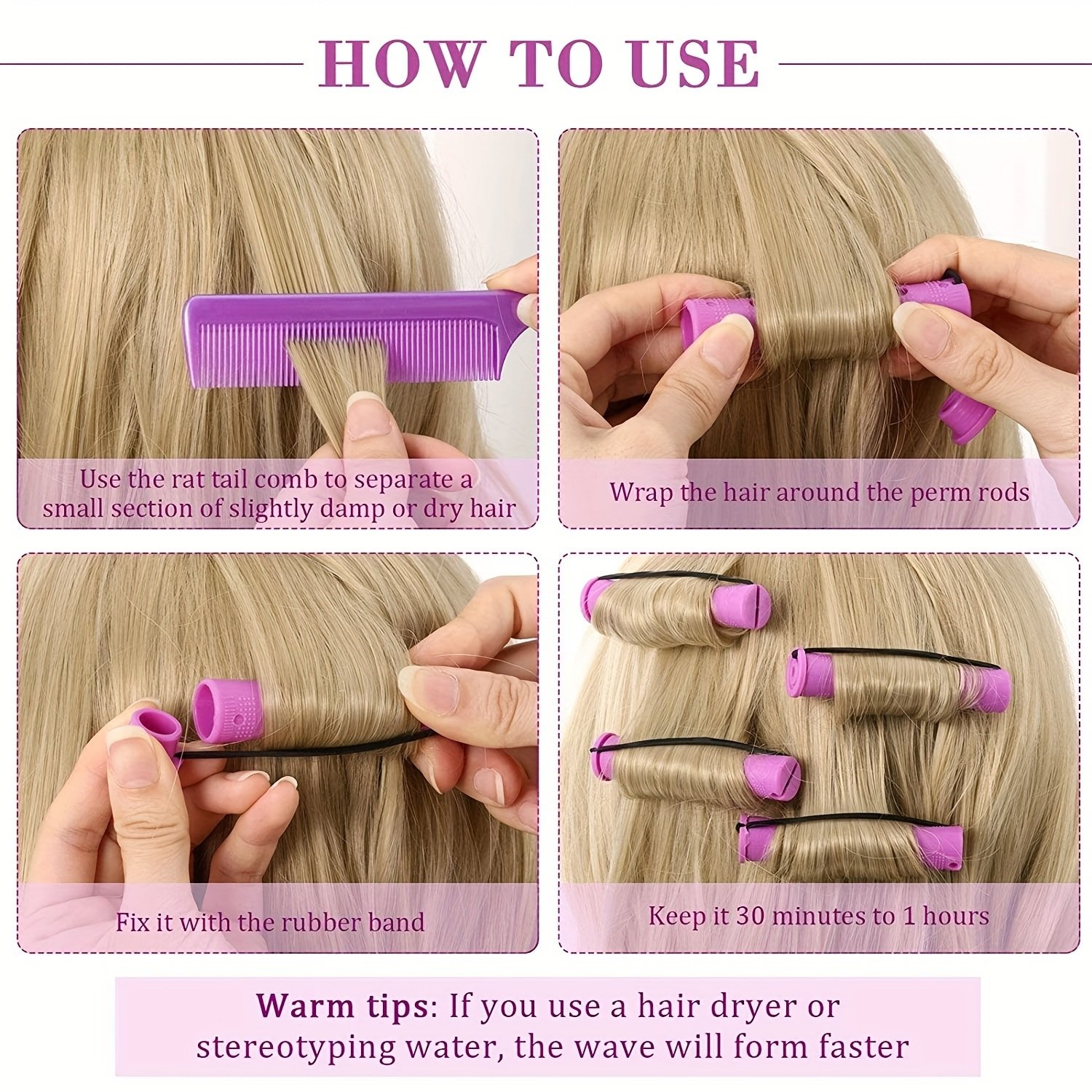 HOW TO USE

Use the rat tail comb to separate a small section of slightly damp or dry hair

Wrap the hair around the perm rods

Fix it with the rubber band

Keep it 30 minutes to 1 hours

Warm tips: If you use a hair dryer or stereotyping water, the wave will form faster